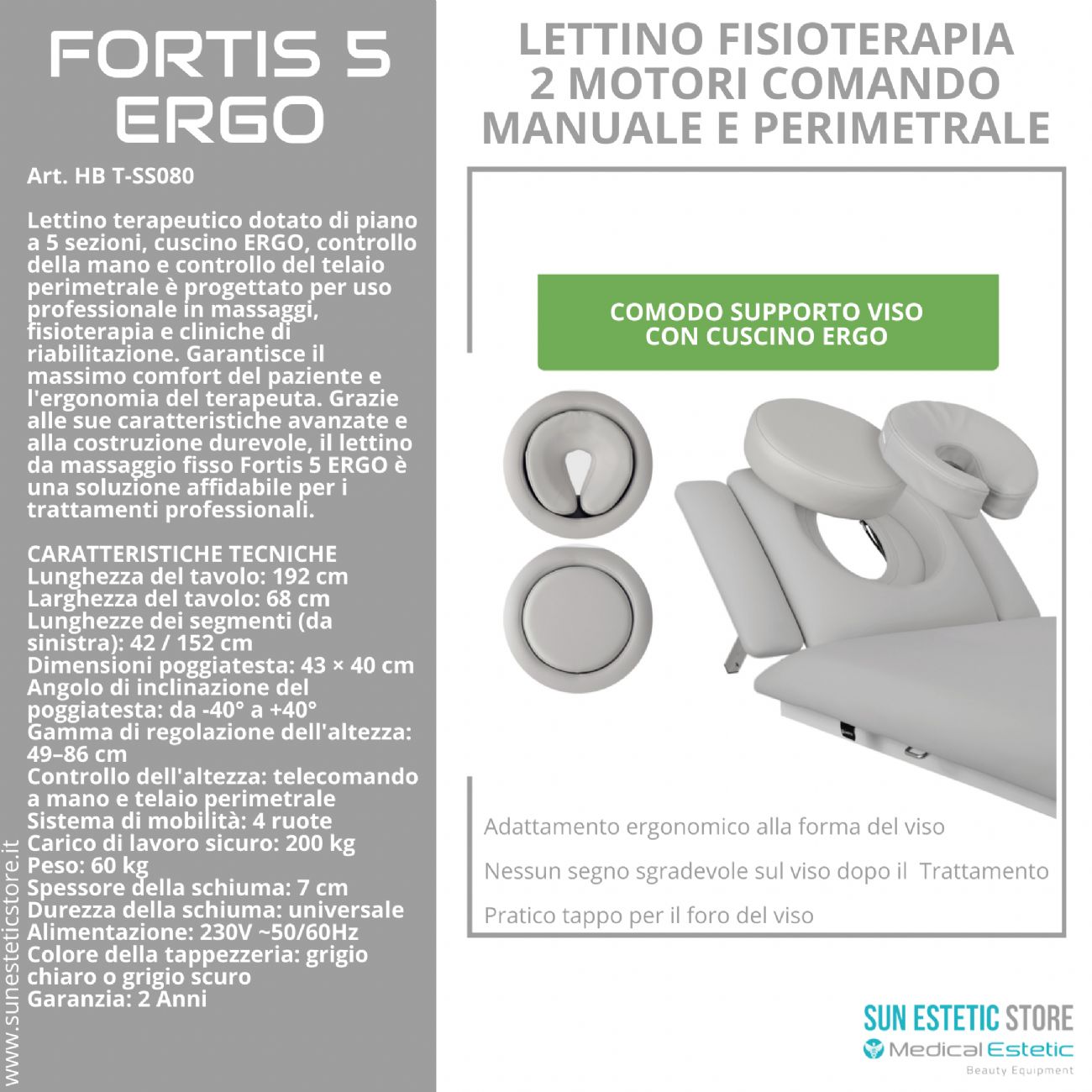 FORTIS 5 ERGO

Art. HB T-SS080

Lettino terapeutico dotato di piano a 5 sezioni, cuscino ERGO, controllo della mano e controllo del telaio perimetrale è progettato per uso professionale in massaggi, fisioterapia e cliniche di riabilitazione. Garantisce il massimo comfort del paziente e l'ergonomia del terapeuta. Grazie alle sue caratteristiche avanzate e alla costruzione durevole, il lettino da massaggio fisso Fortis 5 ERGO è una soluzione affidabile per i trattamenti professionali.

CARATTERISTICHE TECNICHE
Lunghezza del tavolo: 192 cm
Larghezza del tavolo: 68 cm
Lunghezze dei segmenti (da sinistra): 42 / 152 cm
Dimensioni poggiatesta: 43 × 40 cm
Angolo di inclinazione del poggiatesta: da -40° a +40°
Gamma di regolazione dell'altezza: 49–86 cm
Controllo dell'altezza: telecomando a mano e telaio perimetrale
Sistema di mobilità: 4 ruote
Carico di lavoro sicuro: 200 kg
Peso: 60 kg
Spessore della schiuma: 7 cm
Durezza della schiuma: universale
Alimentazione: 230V ~50/60Hz
Colore della tappezzeria: grigio chiaro o grigio scuro
Garanzia: 2 Anni

www.sunesteticstore.it

LETTINO FISIOTERAPIA 2 MOTORI COMANDO MANUALE E PERIMETRALE

COMODO SUPPORTO VISO CON CUSCINO ERGO

Adattamento ergonomico alla forma del viso

Nessun segno sgradevole sul viso dopo il Trattamento

Pratico tappo per il foro del viso

SUN ESTETIC STORE
Medical Estetic
Beauty Equipment