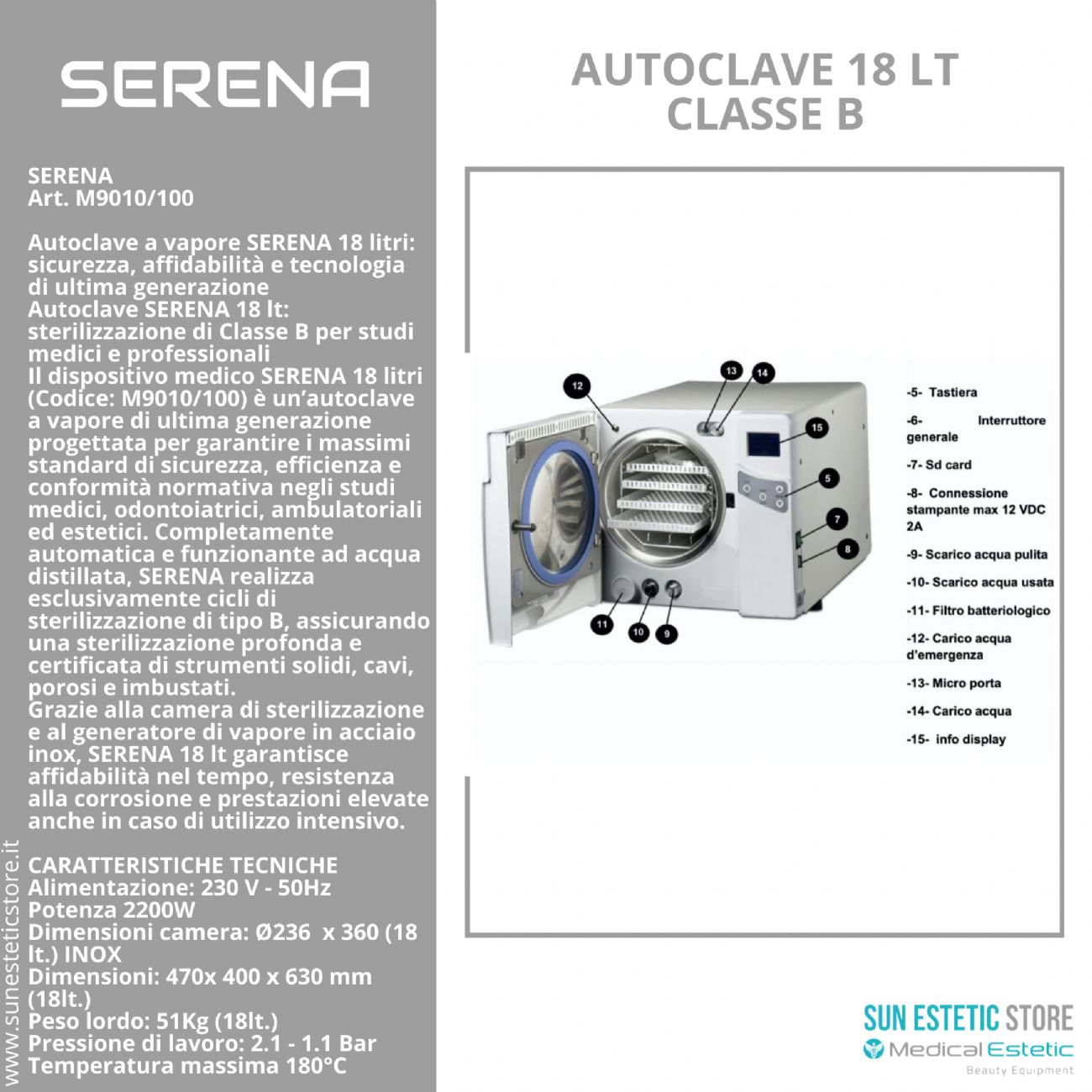 SERENA

SERENA
Art. M9010/100

Autoclave a vapore SERENA 18 litri: sicurezza, affidabilità e tecnologia di ultima generazione
Autoclave SERENA 18 lt: sterilizzazione di Classe B per studi medici e professionali
Il dispositivo medico SERENA 18 litri (Codice: M9010/100) è un'autoclave a vapore di ultima generazione progettata per garantire i massimi standard di sicurezza, efficienza e conformità normativa negli studi medici, odontoiatrici, ambulatoriali ed estetici. Completamente automatica e funzionante ad acqua distillata, SERENA realizza esclusivamente cicli di sterilizzazione di tipo B, assicurando una sterilizzazione profonda e certificata di strumenti solidi, cavi, porosi e imbustati.
Grazie alla camera di sterilizzazione e al generatore di vapore in acciaio inox, SERENA 18 lt garantisce affidabilità nel tempo, resistenza alla corrosione e prestazioni elevate anche in caso di utilizzo intensivo.

CARATTERISTICHE TECNICHE
Alimentazione: 230 V - 50Hz
Potenza 2200W
Dimensioni camera: Ø236 x 360 (18 lt.) INOX
Dimensioni: 470x 400 x 630 mm (18lt.)
Peso lordo: 51Kg (18lt.)
Pressione di lavoro: 2.1 - 1.1 Bar
Temperatura massima 180°C

www.sunesteticstore.it

AUTOCLAVE 18 LT
CLASSE B

12 13 14 15 5 7 8 11 10 9

-5- Tastiera
-6- Interruttore generale
-7- Sd card
-8- Connessione stampante max 12 VDC 2A
-9- Scarico acqua pulita
-10- Scarico acqua usata
-11- Filtro batteriologico
-12- Carico acqua d'emergenza
-13- Micro porta
-14- Carico acqua
-15- info display

SUN ESTETIC STORE
Medical Estetic
Beauty Equipment